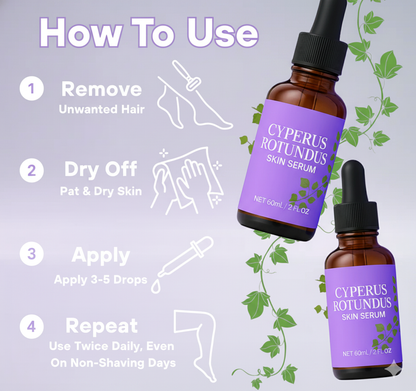 How To Use

1 Remove
Unwanted Hair

2 Dry Off
Pat & Dry Skin

3 Apply
Apply 3-5 Drops

4 Repeat
Use Twice Daily, Even On Non-Shaving Days

CYPERUS ROTUNDUS
SKIN SERUM
NET 60mL / 2 FL OZ

CYPERUS ROTUNDUS
SKIN SERUM
NET 60mL / 2 FL OZ